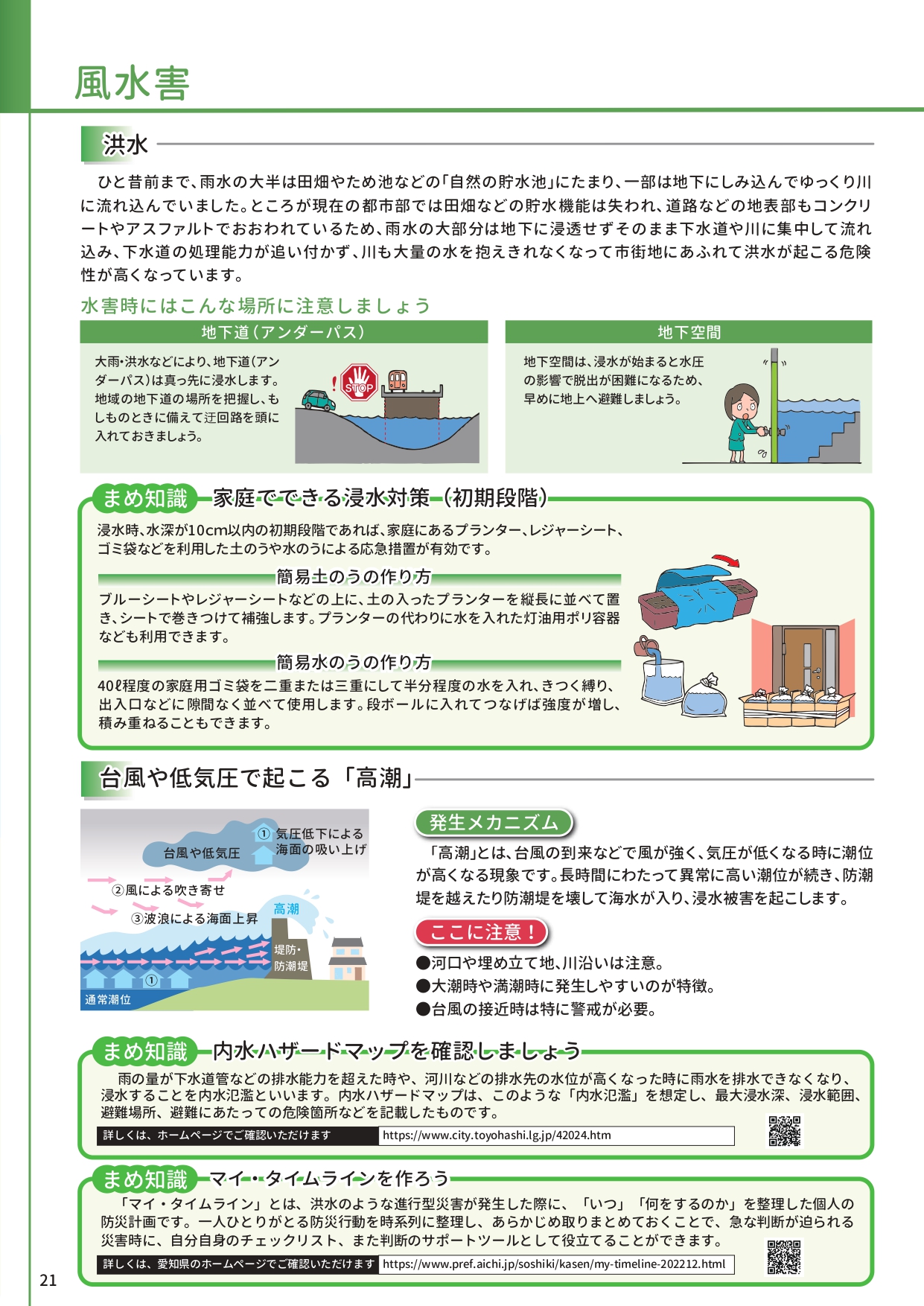 風水害

洪水

ひと昔前まで、雨水の大半は田畑やため池などの「自然の貯水池」にたまり、一部は地下にしみ込んでゆっくり川に流れ込んでいました。ところが現在の都市部では田畑などの貯水機能は失われ、道路などの地表部もコンクリートやアスファルトでおおわれているため、雨水の大部分は地下に浸透せずそのまま下水道や川に集中して流れ込み、下水道の処理能力が追い付かず、川も大量の水を抱えきれなくなって市街地にあふれて洪水が起こる危険性が高くなっています。

水害時にはこんな場所に注意しましょう

地下道（アンダーパス）

大雨・洪水などにより、地下道（アンダーパス）は真っ先に浸水します。地域の地下道の場所を把握し、もしものときに備えて迂回路を頭に入れておきましょう。

STOP

地下空間

地下空間は、浸水が始まると水圧の影響で脱出が困難になるため、早めに地上へ避難しましょう。

まめ知識 家庭でできる浸水対策（初期段階）

浸水時、水深が10cm以内の初期段階であれば、家庭にあるプランター、レジャーシート、ゴミ袋などを利用した土のうや水のうによる応急措置が有効です。

簡易土のうの作り方

ブルーシートやレジャーシートなどの上に、土の入ったプランターを縦長に並べて置き、シートで巻きつけて補強します。プランターの代わりに水を入れた灯油用ポリ容器なども利用できます。

簡易水のうの作り方

40ℓ程度の家庭用ゴミ袋を二重または三重にして半分程度の水を入れ、きつく縛り、出入口などに隙間なく並べて使用します。段ボールに入れてつなげば強度が増し、積み重ねることもできます。

台風や低気圧で起こる「高潮」

台風や低気圧
① 気圧低下による海面の吸い上げ
②風による吹き寄せ
③波浪による海面上昇
高潮
堤防・防潮堤
①
通常潮位

発生メカニズム

「高潮」とは、台風の到来などで風が強く、気圧が低くなる時に潮位が高くなる現象です。長時間にわたって異常に高い潮位が続き、防潮堤を越えたり防潮堤を壊して海水が入り、浸水被害を起こします。

ここに注意！

●河口や埋め立て地、川沿いは注意。
●大潮時や満潮時に発生しやすいのが特徴。
●台風の接近時は特に警戒が必要。

まめ知識 内水ハザードマップを確認しましょう

雨の量が下水道管などの排水能力を超えた時や、河川などの排水先の水位が高くなった時に雨水を排水できなくなり、浸水することを内水氾濫といいます。内水ハザードマップは、このような「内水氾濫」を想定し、最大浸水深、浸水範囲、避難場所、避難にあたっての危険箇所などを記載したものです。

詳しくは、ホームページでご確認いただけます https://www.city.toyohashi.lg.jp/42024.htm

まめ知識 マイ・タイムラインを作ろう

「マイ・タイムライン」とは、洪水のような進行型災害が発生した際に、「いつ」「何をするのか」を整理した個人の防災計画です。一人ひとりがとる防災行動を時系列に整理し、あらかじめ取りまとめておくことで、急な判断が迫られる災害時に、自分自身のチェックリスト、また判断のサポートツールとして役立てることができます。

詳しくは、愛知県のホームページでご確認いただけます https://www.pref.aichi.jp/soshiki/kasen/my-timeline-202212.html

21